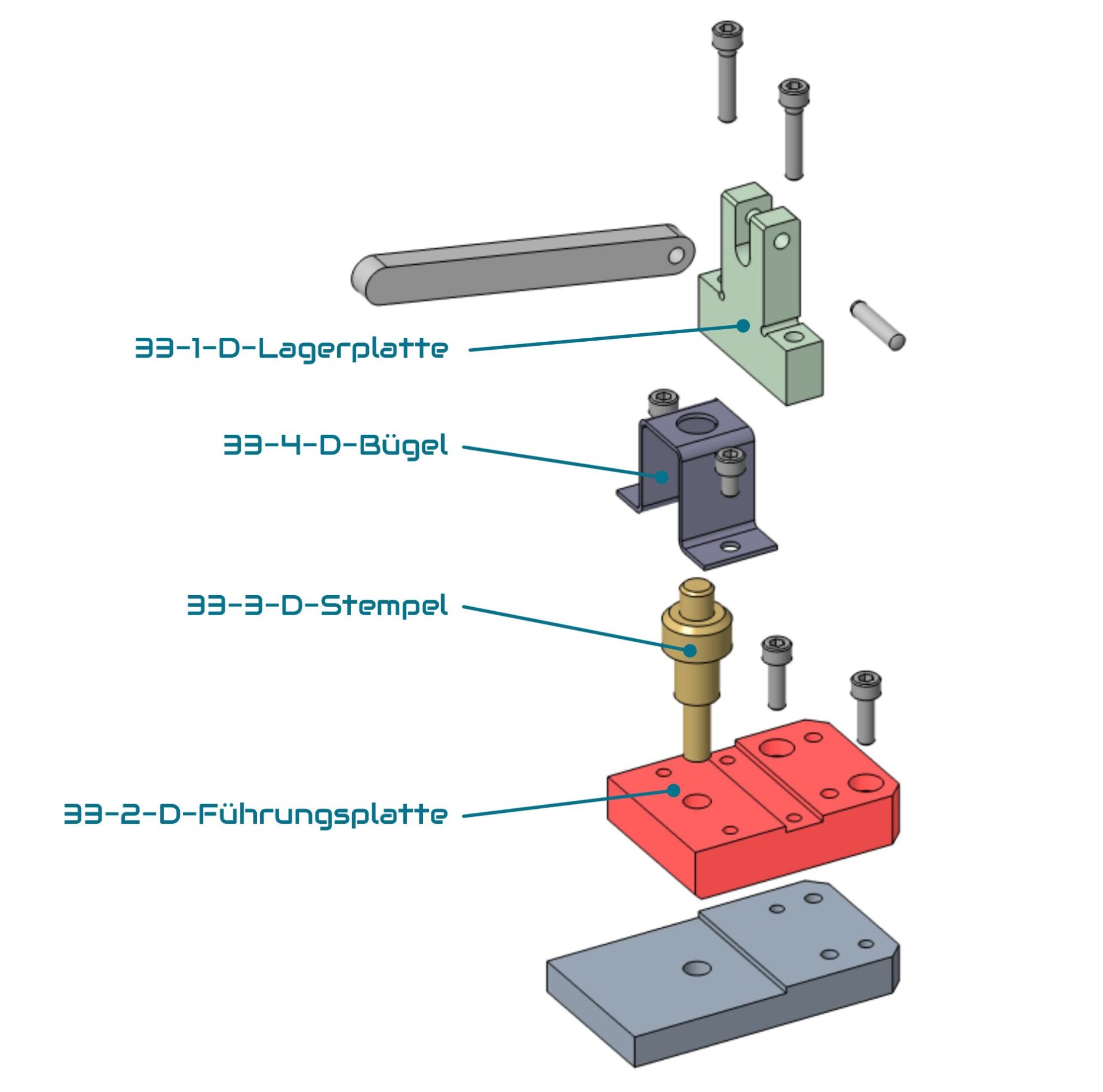 33-1-D-Lagerplatte

33-4-D-Bügel

33-3-D-Stempel

33-2-D-Führungsplatte